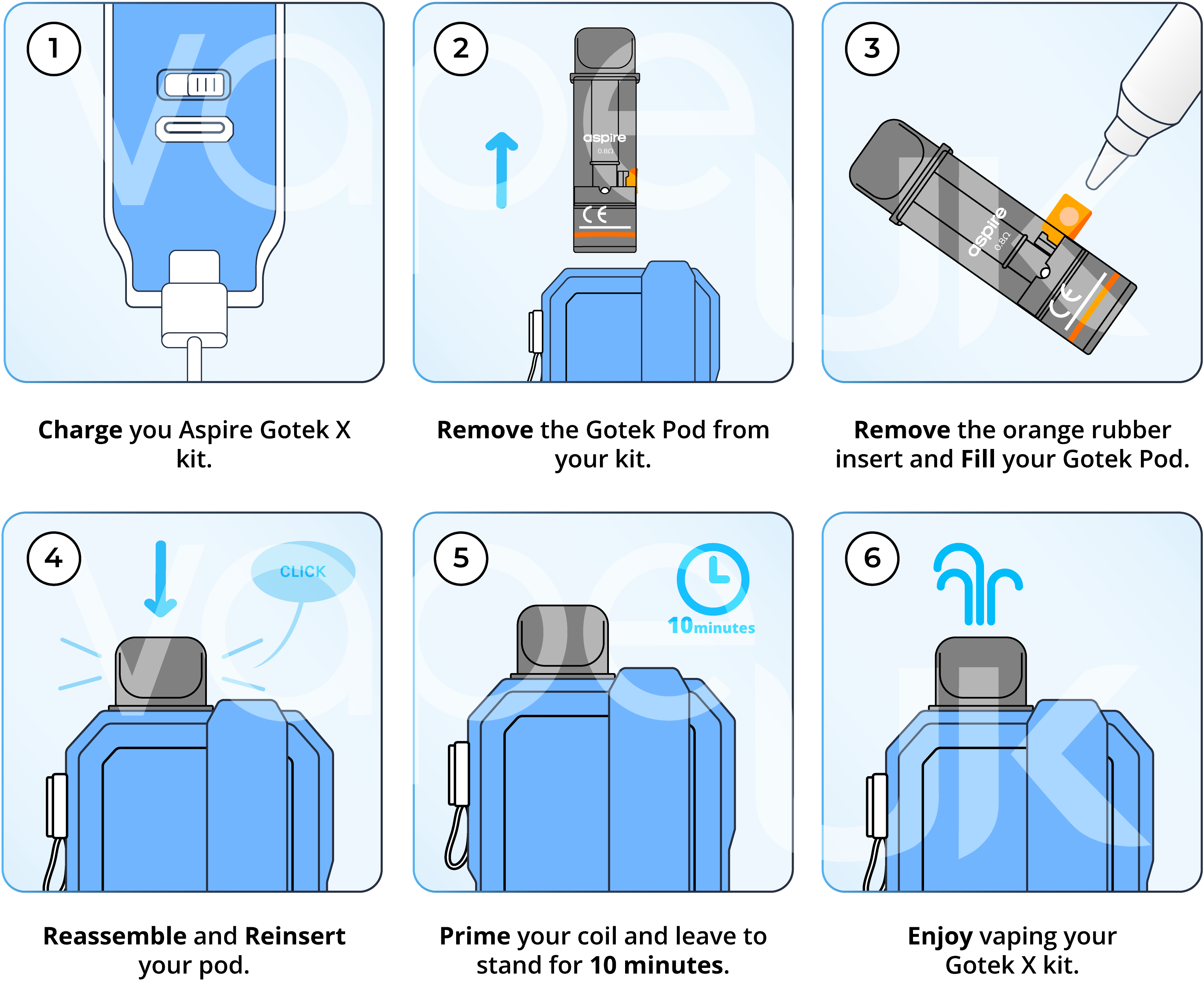 1

Charge you Aspire Gotek X kit.

2

aspire
0.8Ω
CE

Remove the Gotek Pod from your kit.

3

aspire
0.8Ω
CE

Remove the orange rubber insert and Fill your Gotek Pod.

4

CLICK

Reassemble and Reinsert your pod.

5

10minutes

Prime your coil and leave to stand for 10 minutes.

6

Enjoy vaping your Gotek X kit.