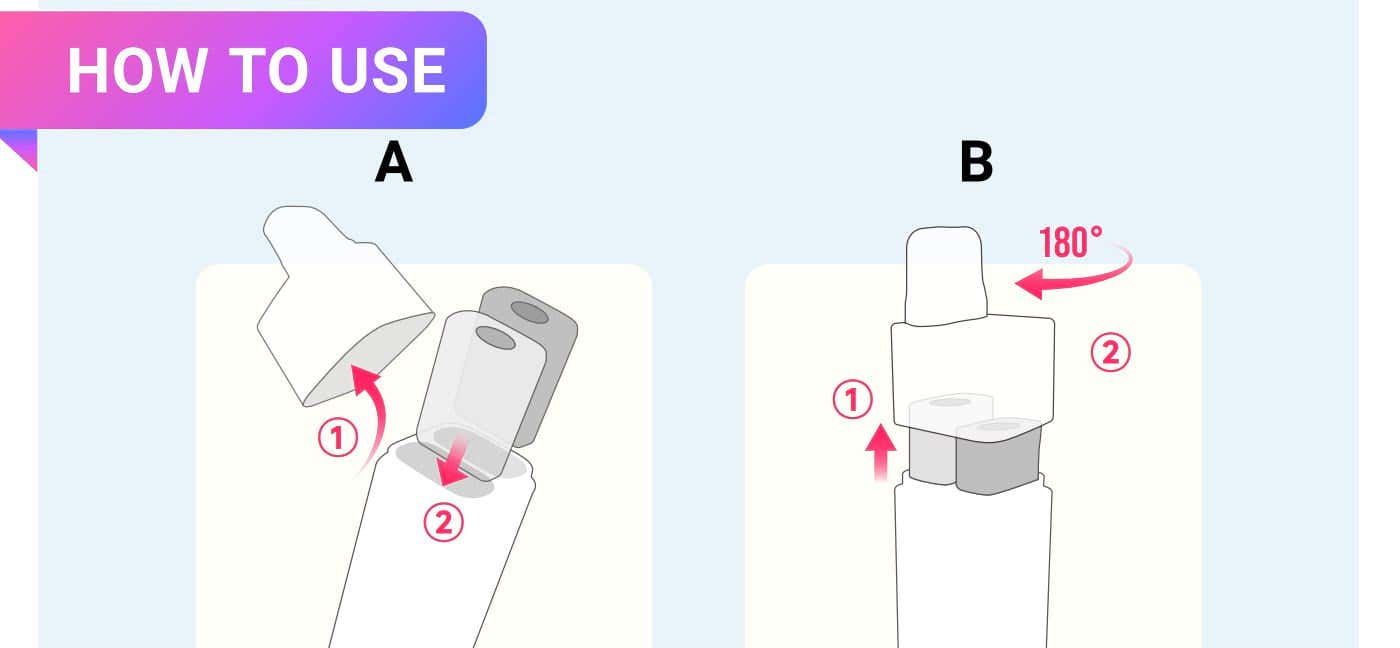 HOW TO USE

A

①

②

B

180°

②

①